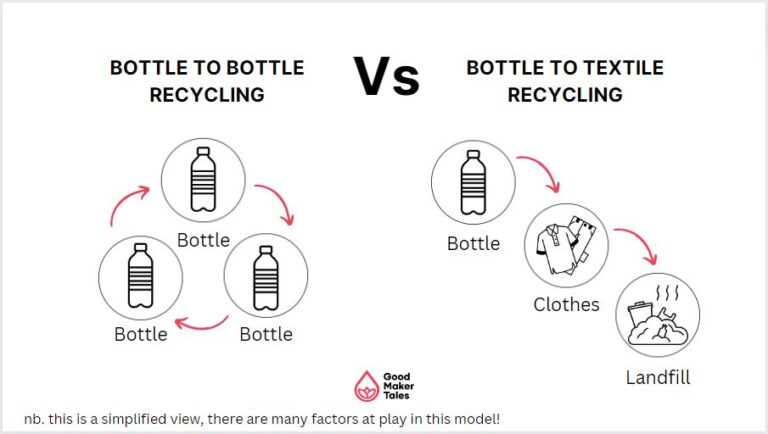 BOTTLE TO BOTTLE RECYCLING

Vs

BOTTLE TO TEXTILE RECYCLING

Bottle

Bottle

Bottle

Bottle

Clothes

Landfill

Good Maker Tales

nb. this is a simplified view, there are many factors at play in this model!